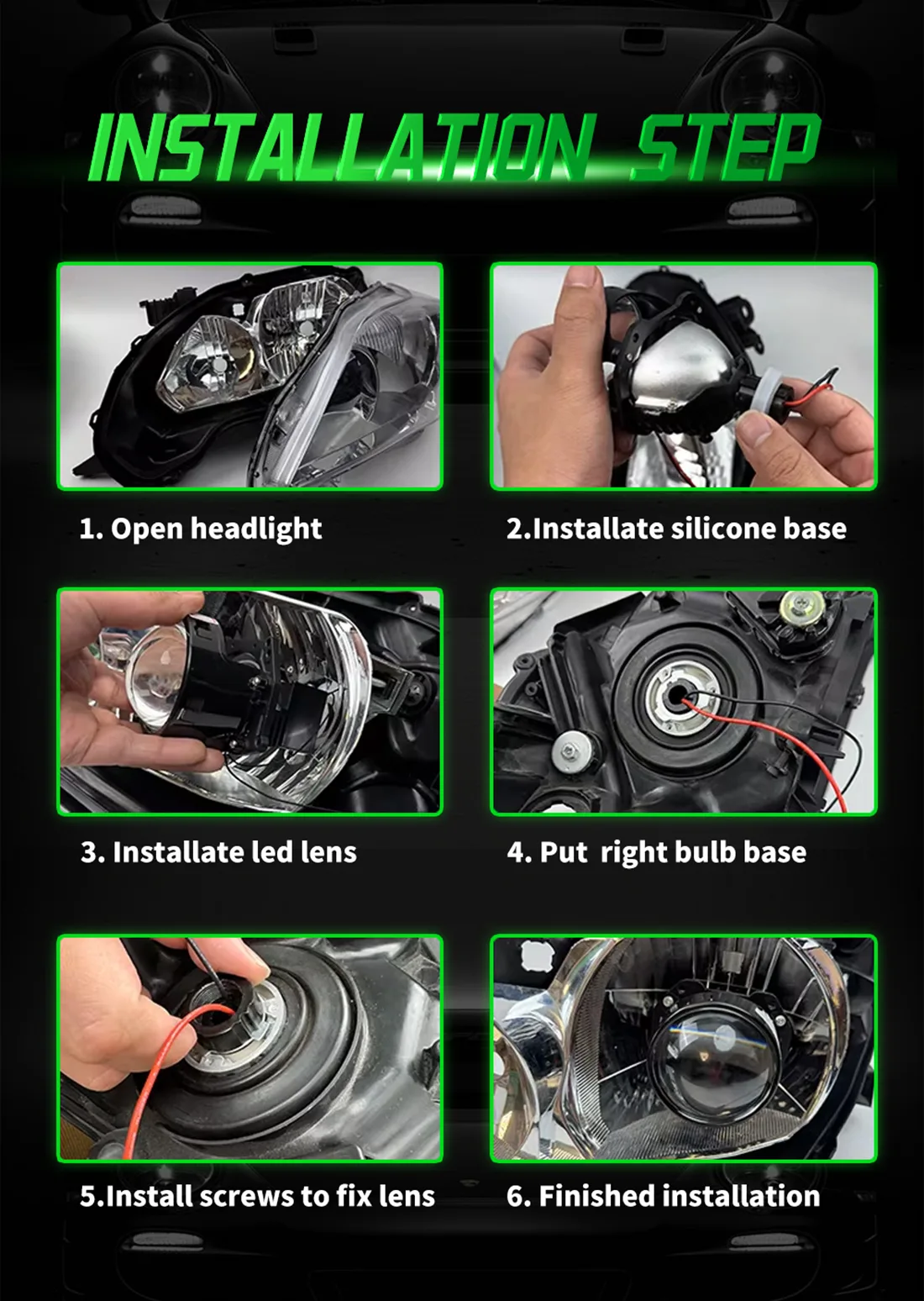 INSTALLATION STEP

1. Open headlight

2.Installate silicone base

3. Installate led lens

4. Put right bulb base

5.Install screws to fix lens

6. Finished installation